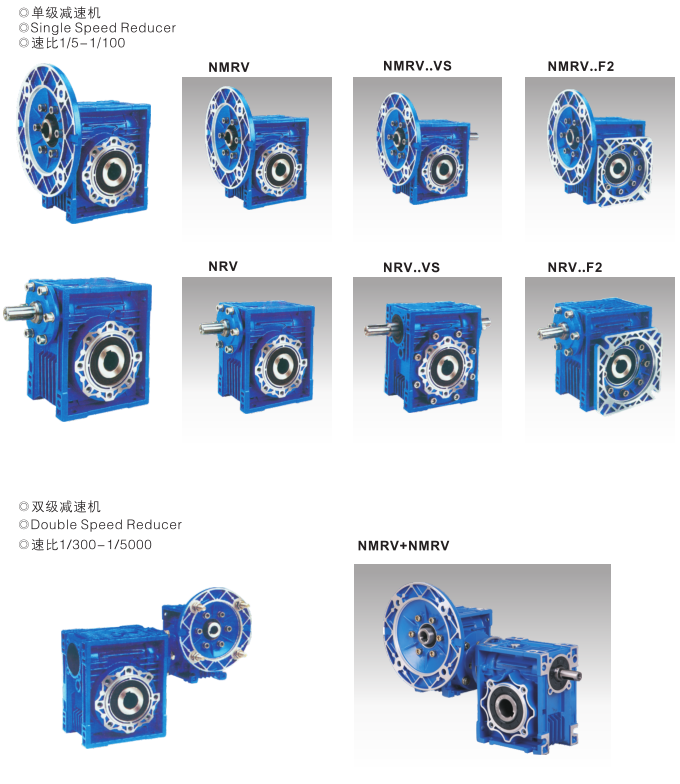 ◎单级减速机
◎Single Speed Reducer
◎速比1/5-1/100

NMRV

NMRV..VS

NMRV..F2

NRV

NRV..VS

NRV..F2

◎双级减速机
◎Double Speed Reducer
◎速比1/300-1/5000

NMRV+NMRV