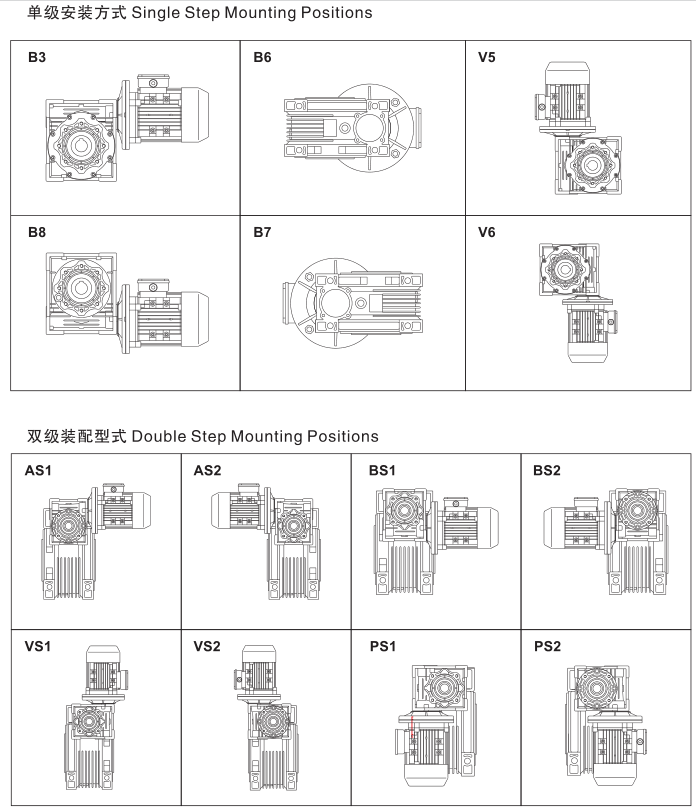 单级安装方式 Single Step Mounting Positions

| B3 | B6 | V5 |
|---|---|---|
| B8 | B7 | V6 |

双级装配型式 Double Step Mounting Positions

| AS1 | AS2 | BS1 | BS2 |
|---|---|---|---|
| VS1 | VS2 | PS1 | PS2 |