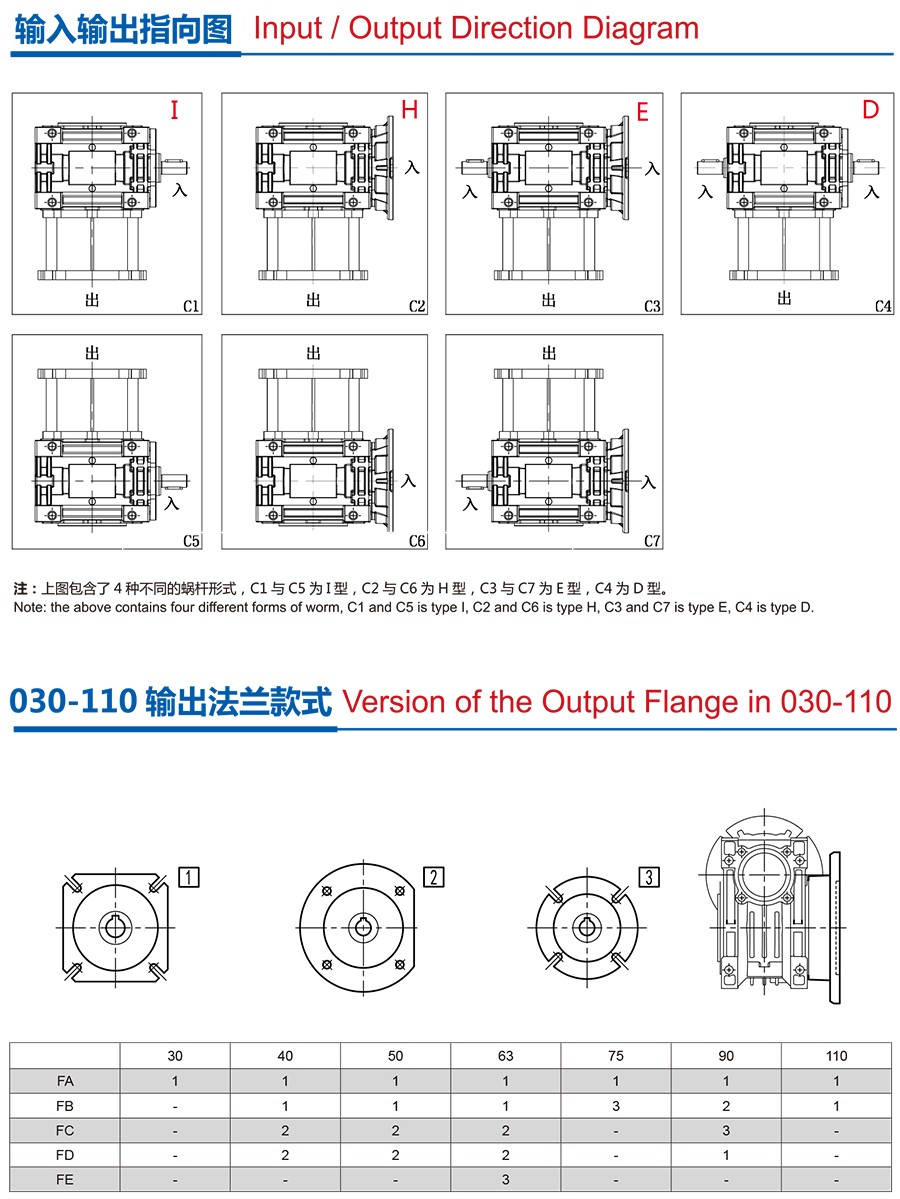 输入输出指向图 Input / Output Direction Diagram

I
入
出
C1

H
入
出
C2

E
入
入
出
C3

D
入
入
出
C4

出
入
C5

出
入
C6

出
入
入
C7

注：上图包含了 4 种不同的蜗杆形式，C1 与 C5 为 I 型，C2 与 C6 为 H 型，C3 与 C7 为 E 型，C4 为 D 型。
Note: the above contains four different forms of worm, C1 and C5 is type I, C2 and C6 is type H, C3 and C7 is type E, C4 is type D.

030-110 输出法兰款式 Version of the Output Flange in 030-110

1

2

3

| | 30 | 40 | 50 | 63 | 75 | 90 | 110 |
|---|---|---|---|---|---|---|---|
| FA | 1 | 1 | 1 | 1 | 1 | 1 | 1 |
| FB | - | 1 | 1 | 1 | 3 | 2 | 1 |
| FC | - | 2 | 2 | 2 | - | 3 | - |
| FD | - | 2 | 2 | 2 | - | 1 | - |
| FE | - | - | - | 3 | - | - | - |