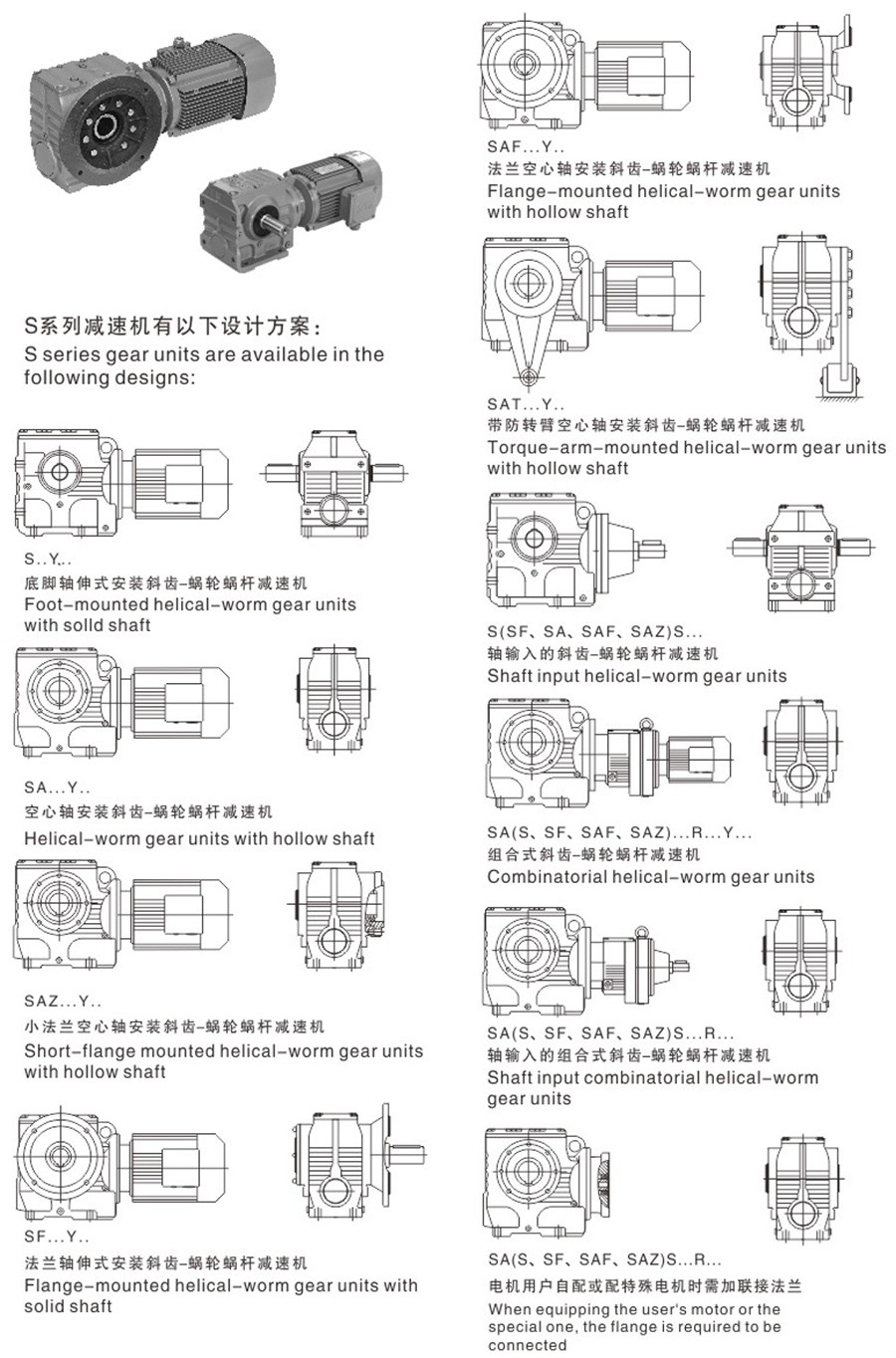 S系列减速机有以下设计方案:
S series gear units are available in the following designs:

S..Y..
底脚轴伸式安装斜齿-蜗轮蜗杆减速机
Foot-mounted helical-worm gear units with solld shaft

SA...Y..
空心轴安装斜齿-蜗轮蜗杆减速机
Helical-worm gear units with hollow shaft

SAZ...Y..
小法兰空心轴安装斜齿-蜗轮蜗杆减速机
Short-flange mounted helical-worm gear units with hollow shaft

SF...Y..
法兰轴伸式安装斜齿-蜗轮蜗杆减速机
Flange-mounted helical-worm gear units with solid shaft

SAF...Y..
法兰空心轴安装斜齿-蜗轮蜗杆减速机
Flange-mounted helical-worm gear units with hollow shaft

SAT...Y..
带防转臂空心轴安装斜齿-蜗轮蜗杆减速机
Torque-arm-mounted helical-worm gear units with hollow shaft

S(SF、SA、SAF、SAZ)S...
轴输入的斜齿-蜗轮蜗杆减速机
Shaft input helical-worm gear units

SA(S、SF、SAF、SAZ)...R...Y...
组合式斜齿-蜗轮蜗杆减速机
Combinatorial helical-worm gear units

SA(S、SF、SAF、SAZ)S...R...
轴输入的组合式斜齿-蜗轮蜗杆减速机
Shaft input combinatorial helical-worm gear units

SA(S、SF、SAF、SAZ)S...R...
电机用户自配或配特殊电机时需加联接法兰
When equipping the user's motor or the special one, the flange is required to be connected